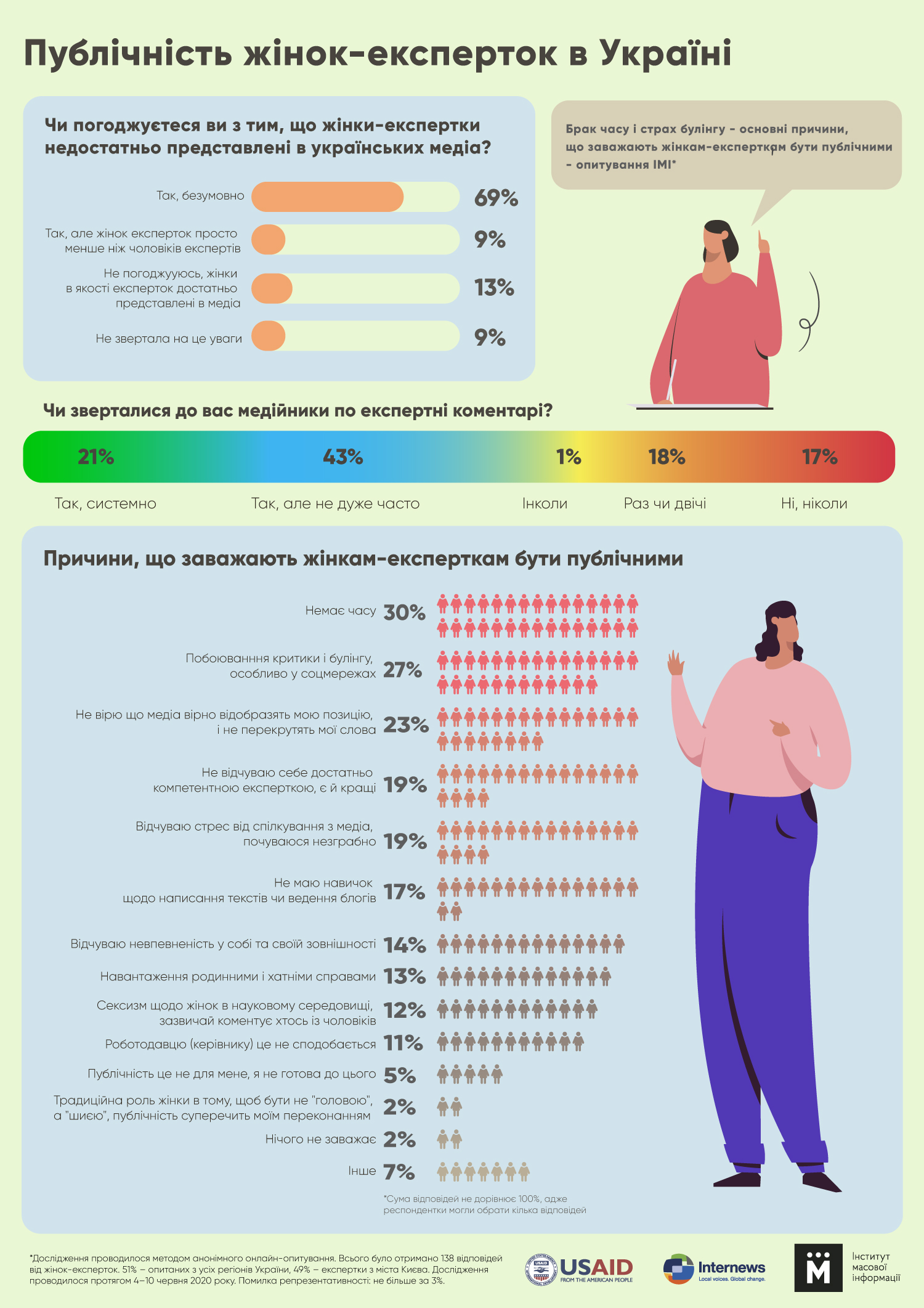 Публічність жінок-експерток в Україні

Чи погоджуєтеся ви з тим, що жінки-експертки недостатньо представлені в українських медіа?

Так, безумовно 69%

Так, але жінок експерток просто менше ніж чоловіків експертів 9%

Не погоджуюсь, жінки в якості експерток достатньо представлені в медіа 13%

Не звертала на це уваги 9%

Брак часу і страх булінгу - основні причини, що заважають жінкам-експерткам бути публічними - опитування ІМІ*

Чи зверталися до вас медійники по експертні коментарі?

21% Так, системно
43% Так, але не дуже часто
1% Інколи
18% Раз чи двічі
17% Ні, ніколи

Причини, що заважають жінкам-експерткам бути публічними

Немає часу 30%

Побоюванння критики і булінгу, особливо у соцмережах 27%

Не вірю що медіа вірно відобразять мою позицію, і не перекрутять мої слова 23%

Не відчуваю себе достатньо компетентною експерткою, є й кращі 19%

Відчуваю стрес від спілкування з медіа, почуваюся незграбно 19%

Не маю навичок щодо написання текстів чи ведення блогів 17%

Відчуваю невпевненість у собі та своїй зовнішності 14%

Навантаження родинними і хатніми справами 13%

Сексизм щодо жінок в науковому середовищі, зазвичай коментує хтось із чоловіків 12%

Роботодавцю (керівнику) це не сподобається 11%

Публічність це не для мене, я не готова до цього 5%

Традиційна роль жінки в тому, щоб бути не "головою", а "шиєю", публічність суперечить моїм переконанням 2%

Нічого не заважає 2%

Інше 7%

*Сума відповідей не дорівнює 100%, адже респондентки могли обрати кілька відповідей

*Дослідження проводилося методом анонімного онлайн-опитування. Всього було отримано 138 відповідей від жінок-експерток. 51% – опитаних з усіх регіонів України, 49% – експертки з міста Києва. Дослідження проводилося протягом 4–10 червня 2020 року. Помилка репрезентативності: не більше за 3%.

USAID FROM THE AMERICAN PEOPLE

Internews Local voices. Global change.

Інститут масової інформації