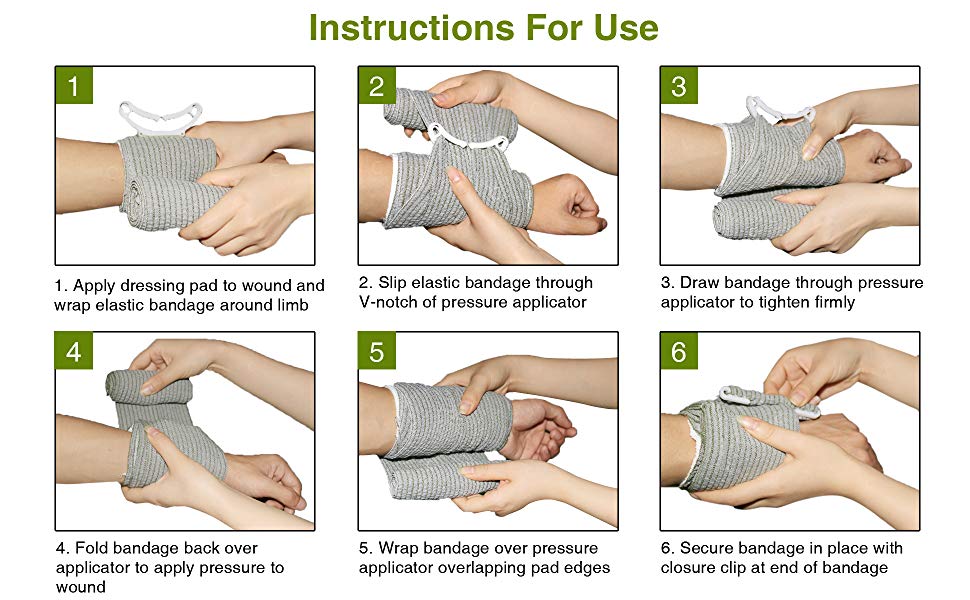 Instructions For Use

1

1. Apply dressing pad to wound and wrap elastic bandage around limb

2

2. Slip elastic bandage through V-notch of pressure applicator

3

3. Draw bandage through pressure applicator to tighten firmly

4

4. Fold bandage back over applicator to apply pressure to wound

5

5. Wrap bandage over pressure applicator overlapping pad edges

6

6. Secure bandage in place with closure clip at end of bandage